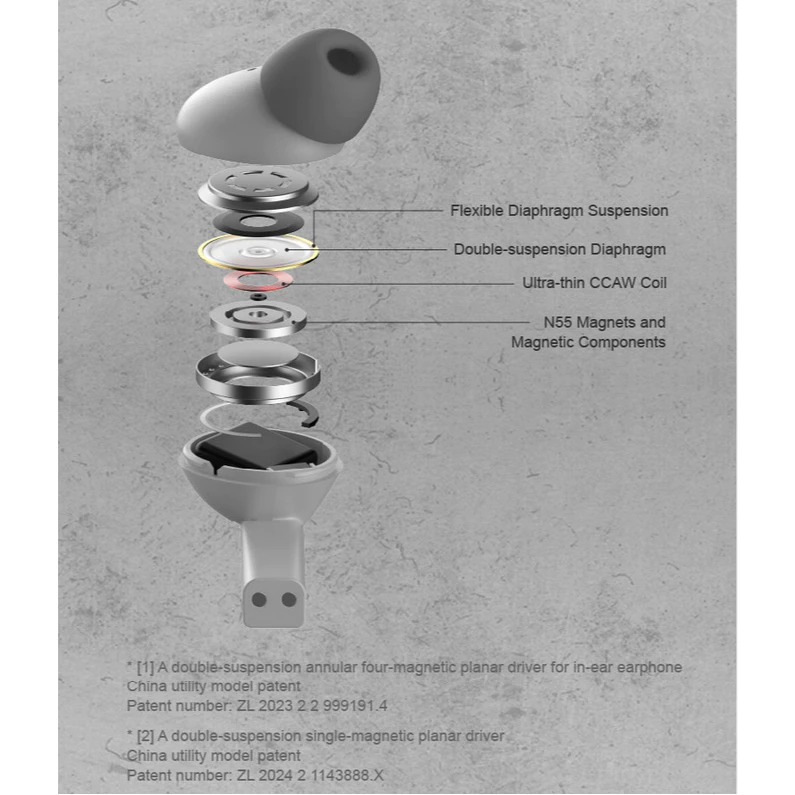 Flexible Diaphragm Suspension

Double-suspension Diaphragm

Ultra-thin CCAW Coil

N55 Magnets and Magnetic Components

* [1] A double-suspension annular four-magnetic planar driver for in-ear earphone
China utility model patent
Patent number: ZL 2023 2 2 999191.4

* [2] A double-suspension single-magnetic planar driver
China utility model patent
Patent number: ZL 2024 2 1143888.X