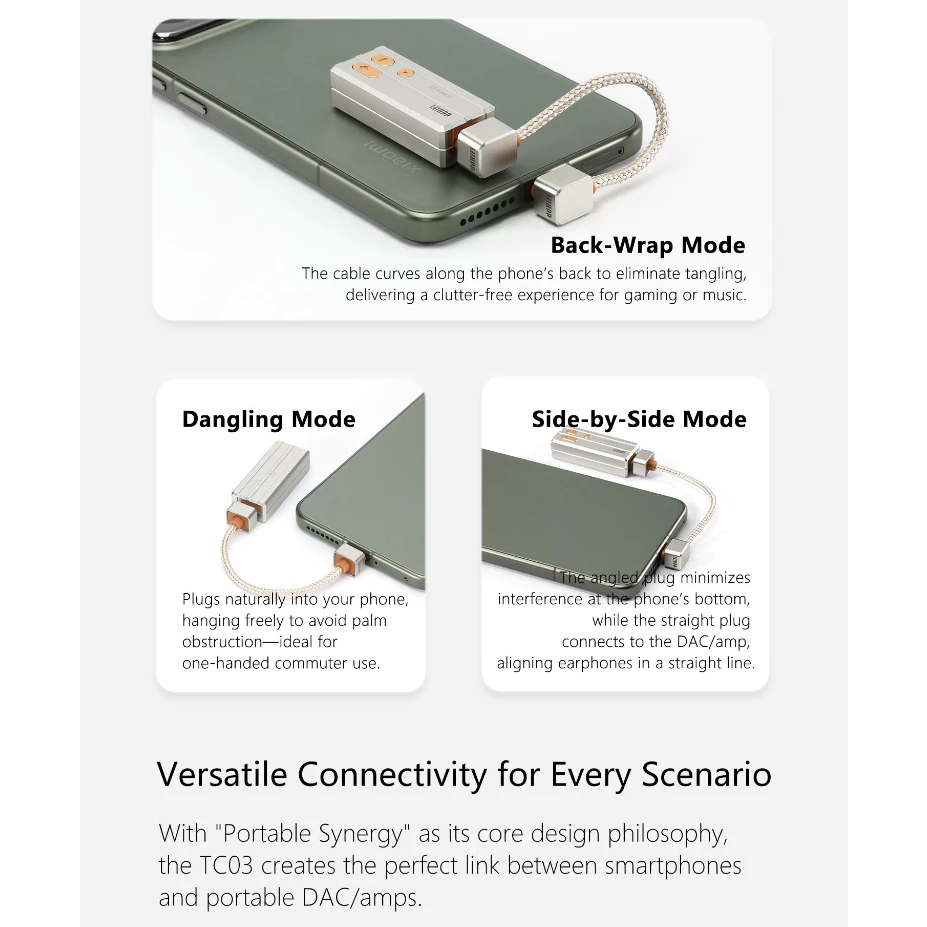 xiaomi

Back-Wrap Mode
The cable curves along the phone's back to eliminate tangling, delivering a clutter-free experience for gaming or music.

Dangling Mode
Plugs naturally into your phone, hanging freely to avoid palm obstruction—ideal for one-handed commuter use.

Side-by-Side Mode
The angled plug minimizes interference at the phone's bottom, while the straight plug connects to the DAC/amp, aligning earphones in a straight line.

Versatile Connectivity for Every Scenario
With "Portable Synergy" as its core design philosophy, the TC03 creates the perfect link between smartphones and portable DAC/amps.